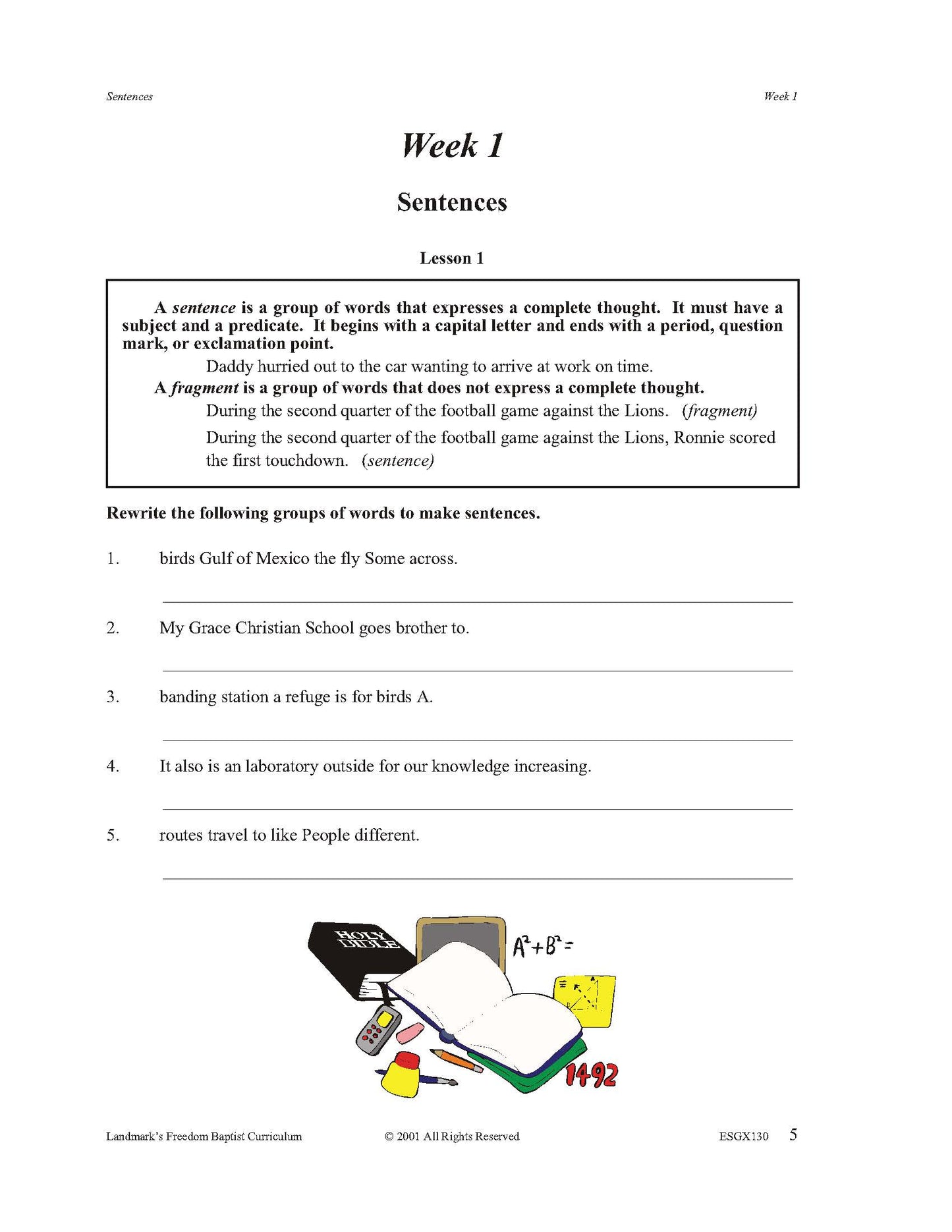 Sentences

Week 1

Week 1

Sentences

Lesson 1

A sentence is a group of words that expresses a complete thought. It must have a subject and a predicate. It begins with a capital letter and ends with a period, question mark, or exclamation point.

Daddy hurried out to the car wanting to arrive at work on time.

A fragment is a group of words that does not express a complete thought.

During the second quarter of the football game against the Lions. (fragment)

During the second quarter of the football game against the Lions, Ronnie scored the first touchdown. (sentence)

Rewrite the following groups of words to make sentences.

1. birds Gulf of Mexico the fly Some across.

2. My Grace Christian School goes brother to.

3. banding station a refuge is for birds A.

4. It also is an laboratory outside for our knowledge increasing.

5. routes travel to like People different.

HOLY BIBLE

$A^2+B^2=$

1492

Landmark's Freedom Baptist Curriculum © 2001 All Rights Reserved ESGX130 5